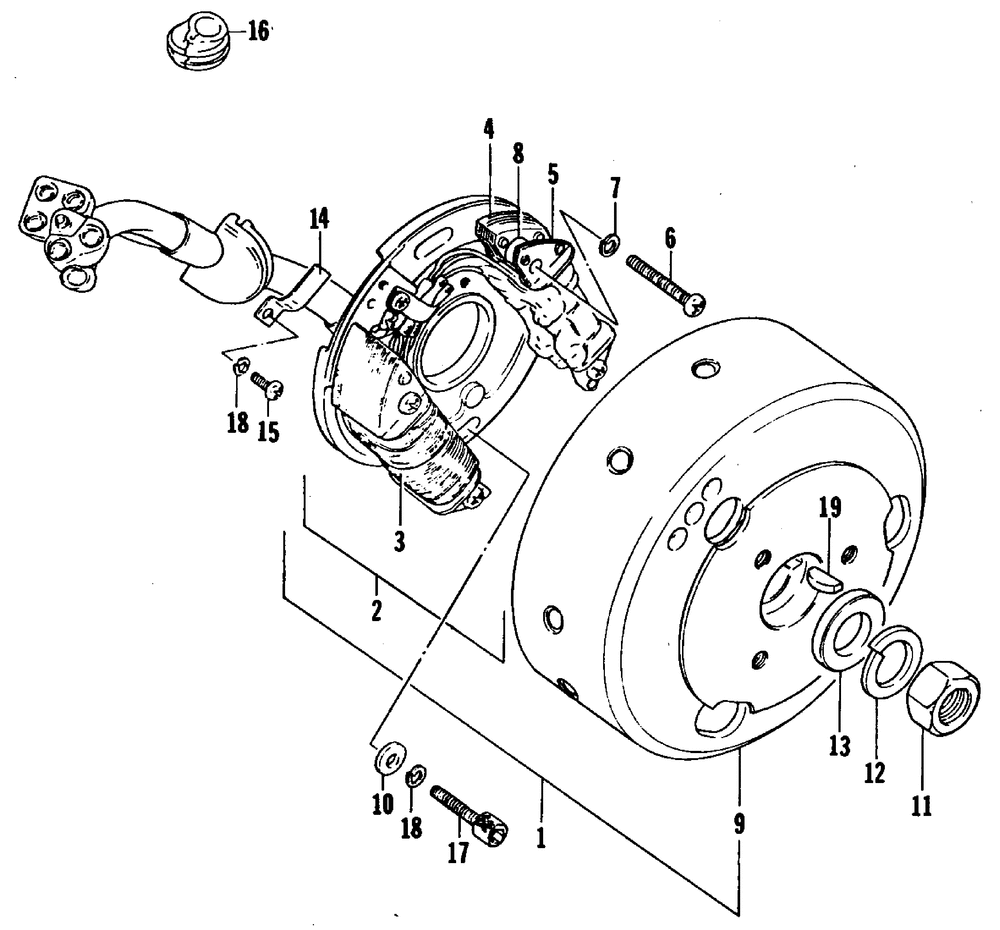 16
4
8
5
7
6
14
18
15
3
2
19
13
12
11
9
10
18
17
1